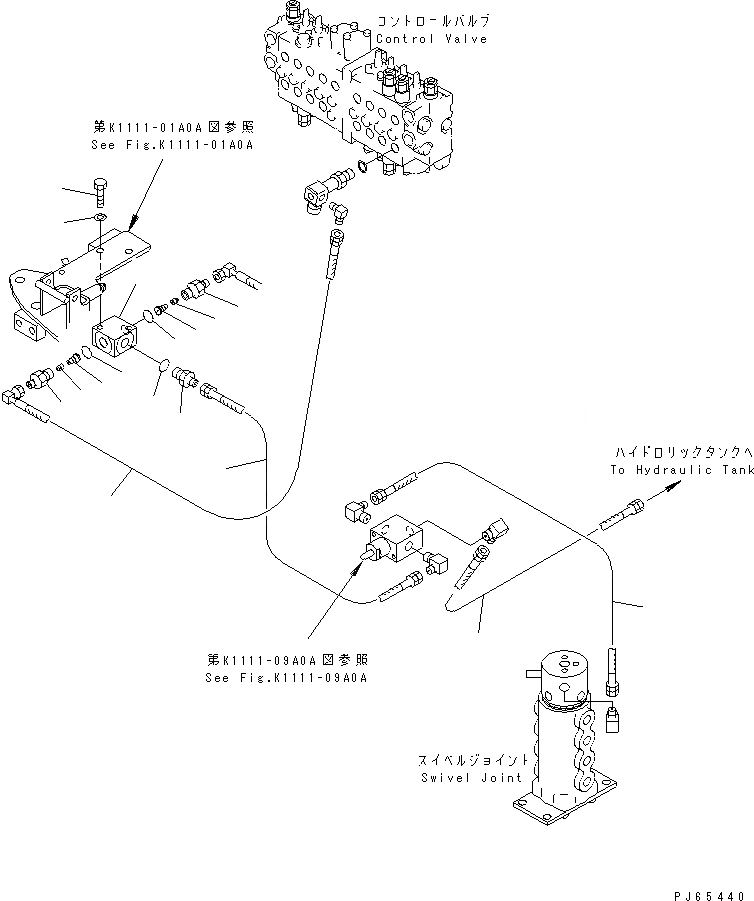 コントロールバルブ
Control Valve

第K1111-01A0A図参照
See Fig.K1111-01A0A

ハイドロリックタンクへ
To Hydraulic Tank

第K1111-09A0A図参照
See Fig.K1111-09A0A

スイベルジョイント
Swivel Joint

PJ65440