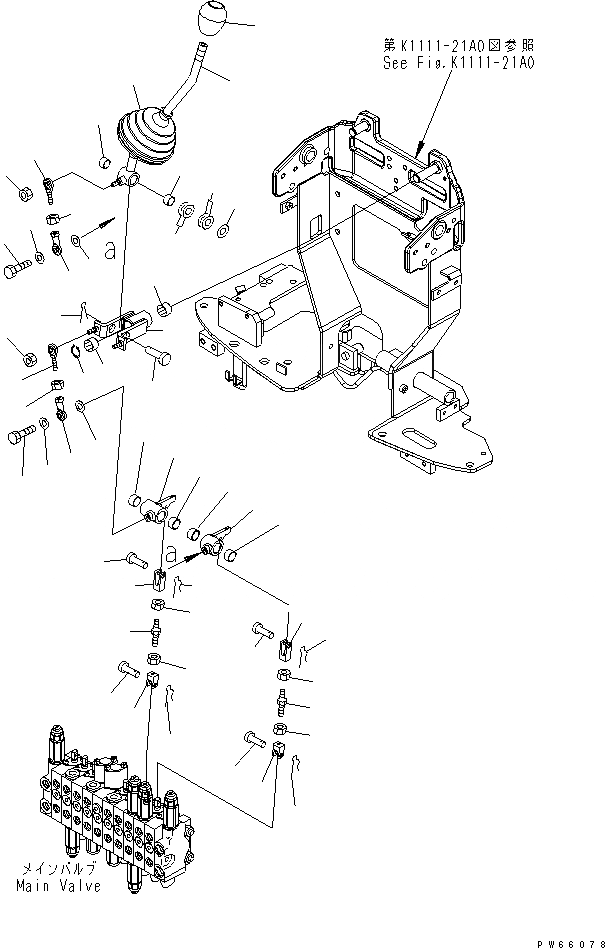 第K1111-21A0図参照
See Fig.K1111-21A0

a

a

メインバルブ
Main Valve

PW66078