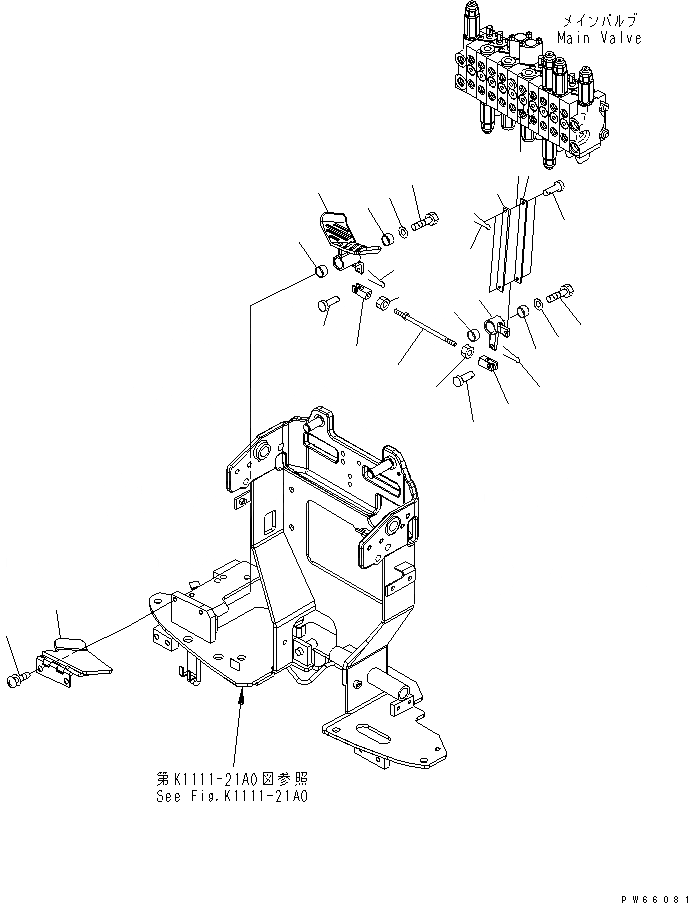 メインバルブ
Main Valve

第K1111-21A0図参照
See Fig.K1111-21A0

PW66081