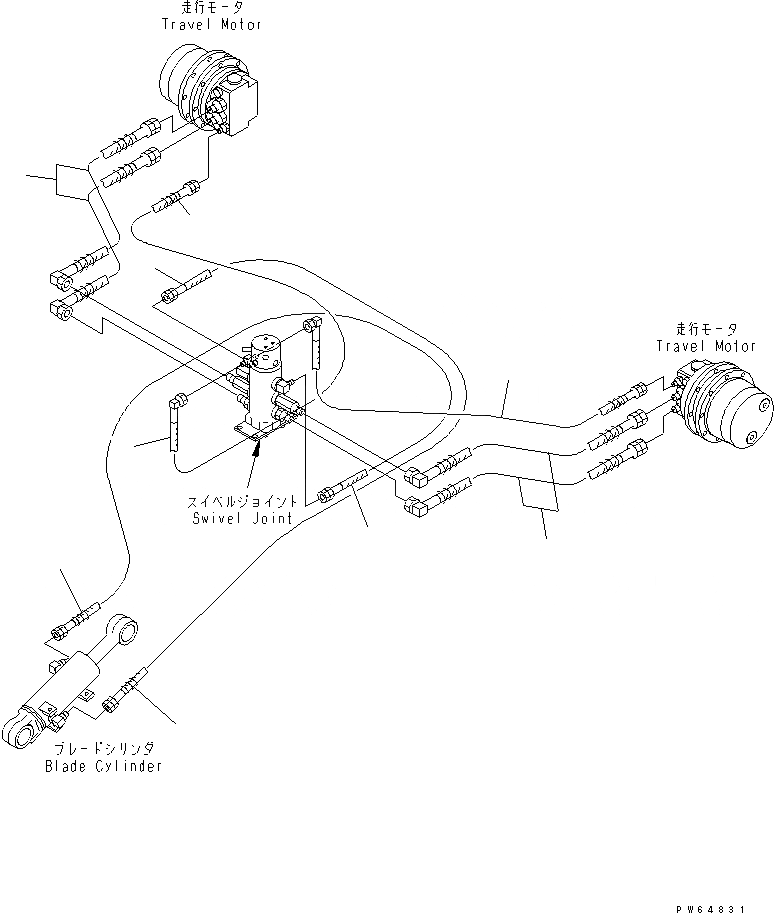 走行モータ
Travel Motor

走行モータ
Travel Motor

スイベルジョイント
Swivel Joint

ブレードシリンダ
Blade Cylinder

PW64831