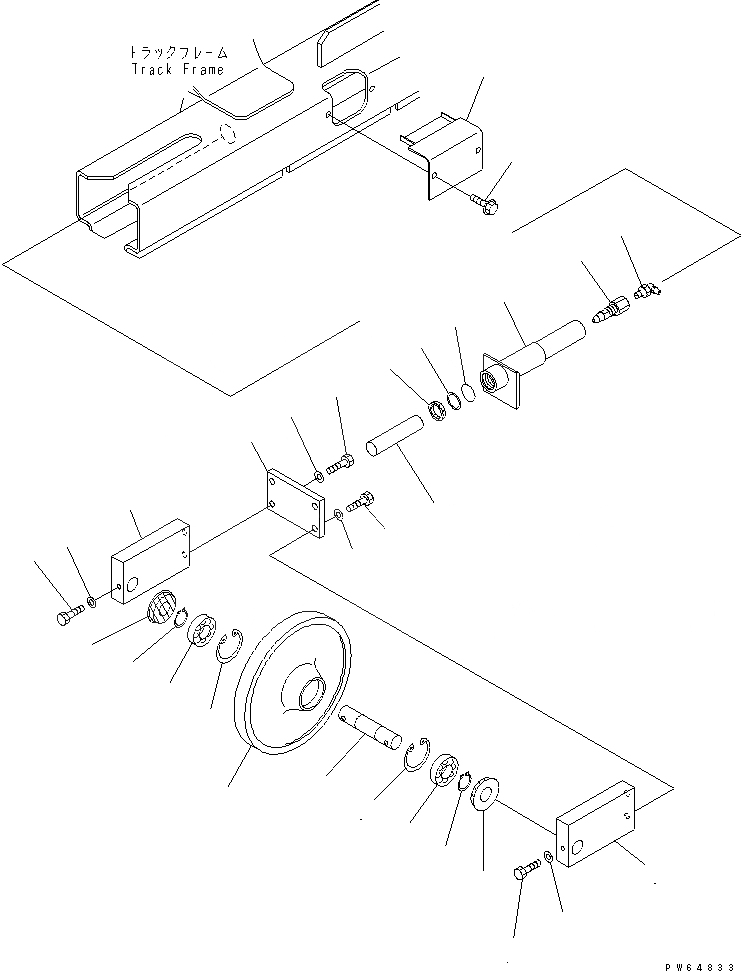 トラックフレーム
Track Frame

PW64833