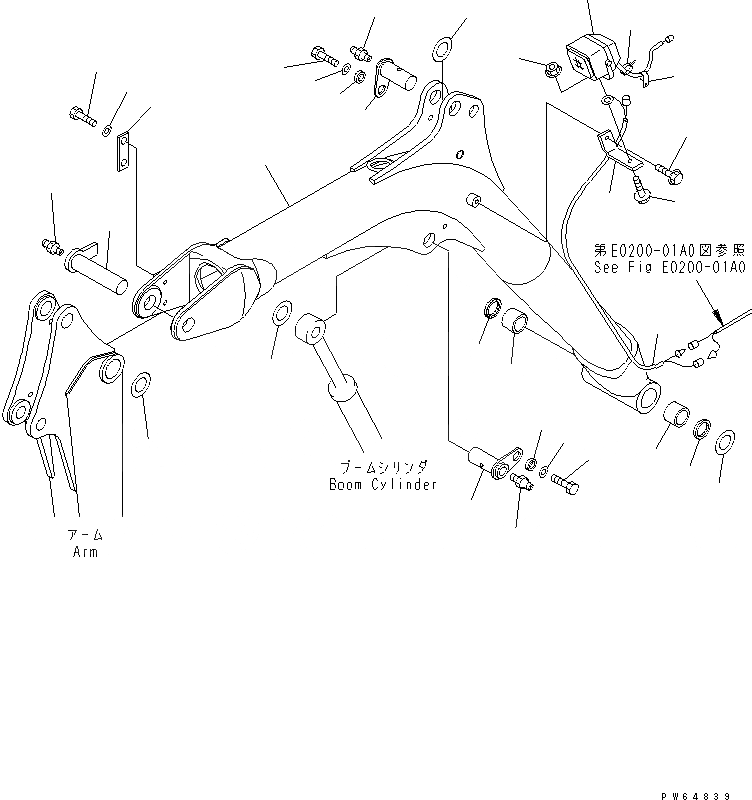 第E0200-01A0図参照
See Fig E0200-01A0

ブームシリンダ
Boom Cylinder

アーム
Arm

PW64839