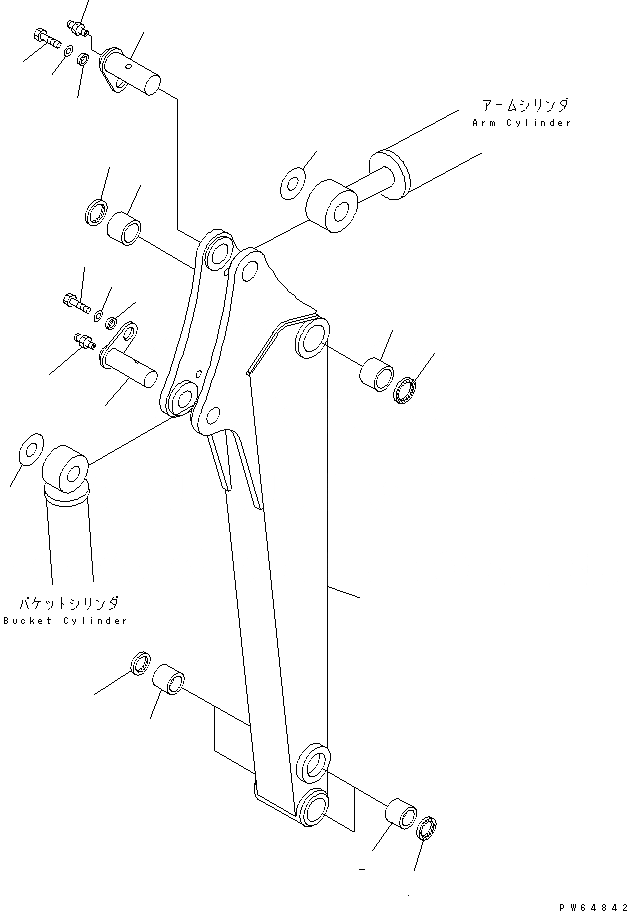 アームシリンダ
Arm Cylinder

バケットシリンダ
Bucket Cylinder

PW64842