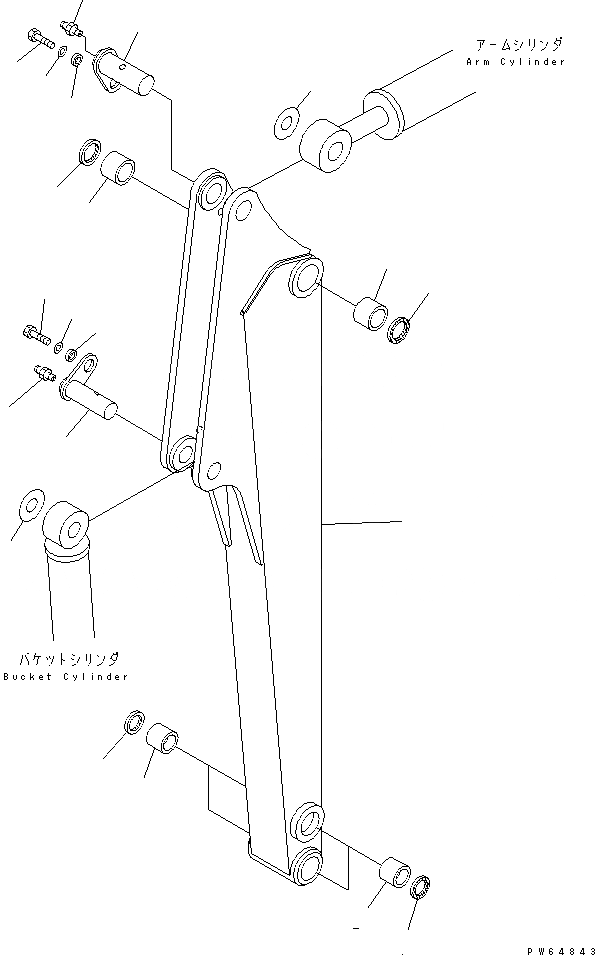 アームシリンダ
Arm Cylinder

バケットシリンダ
Bucket Cylinder

PW64843