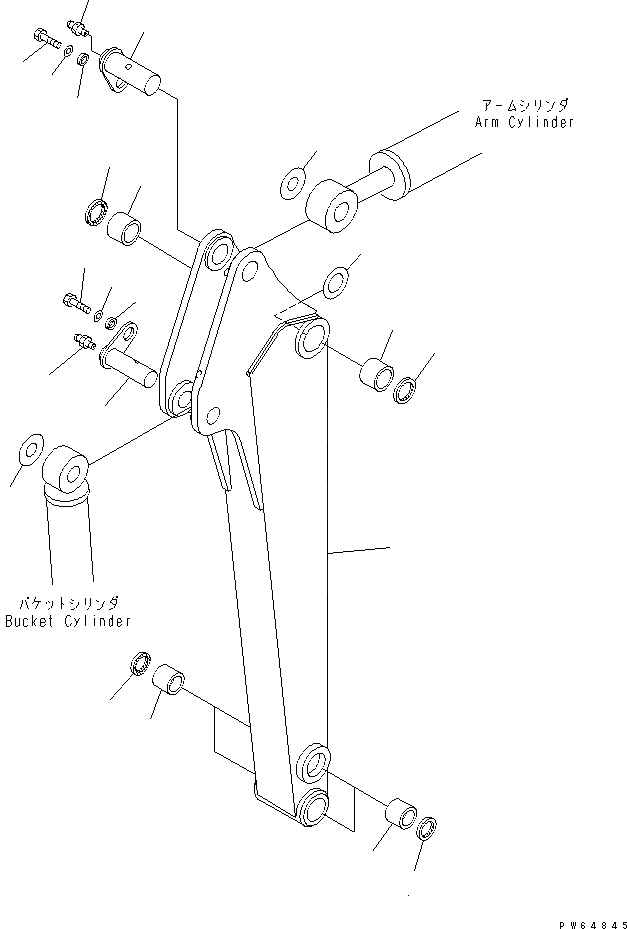 アームシリンダ
Arm Cylinder

バケットシリンダ
Bucket Cylinder

PW64845