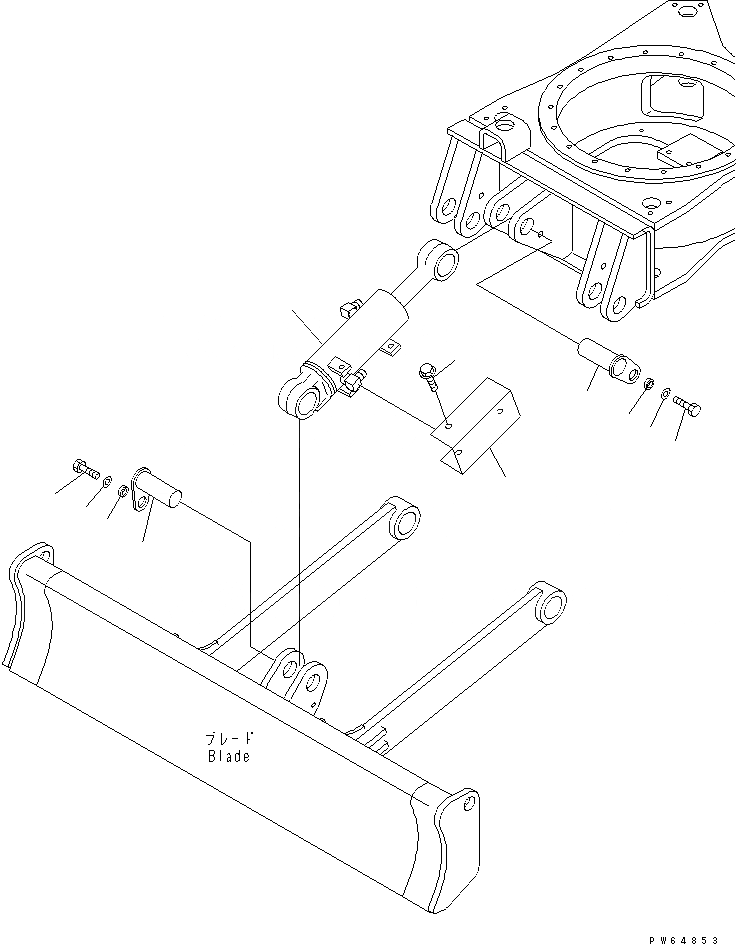 ブレード
Blade

PW64853