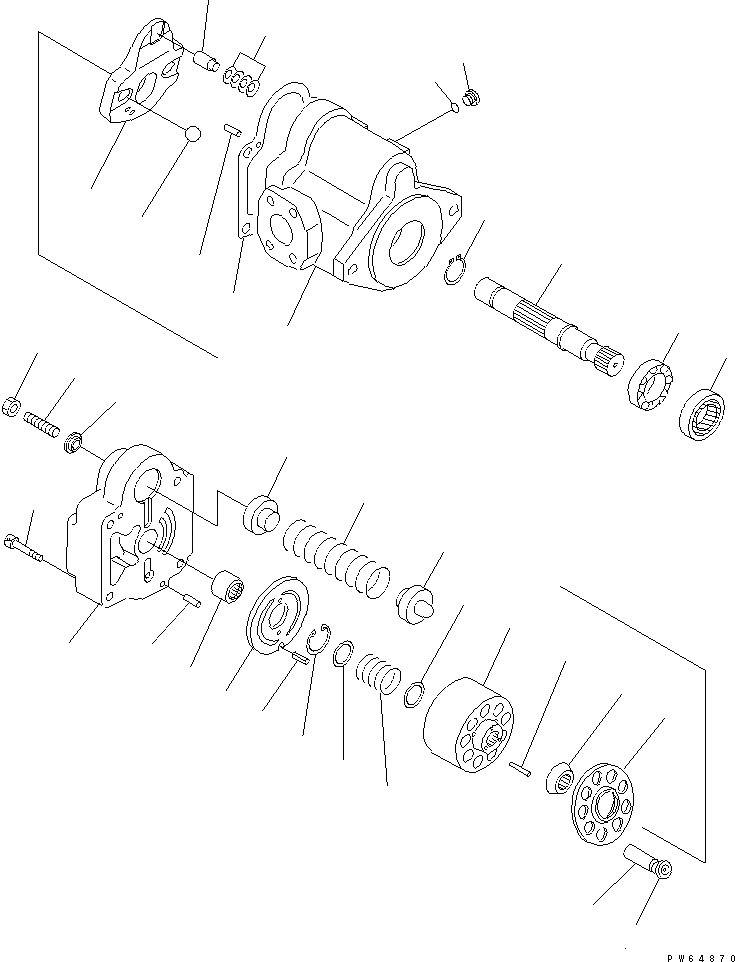 PW64870