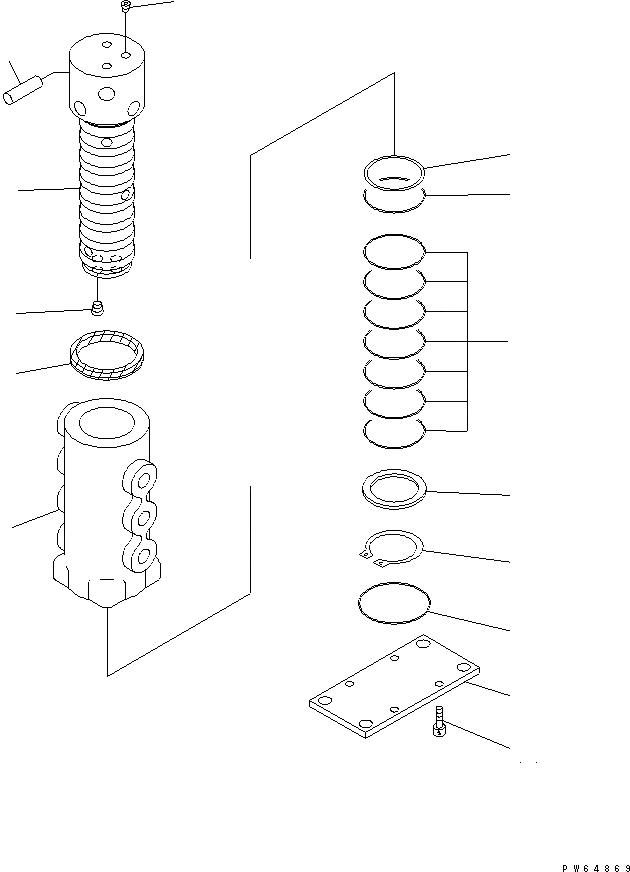 PW64869