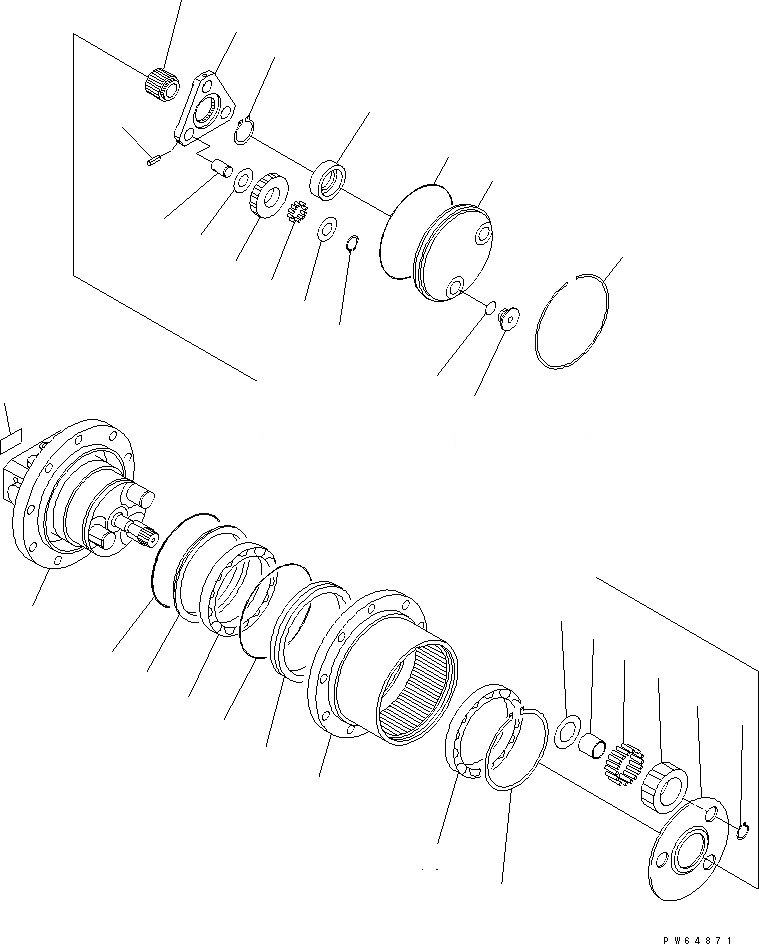 PW64871