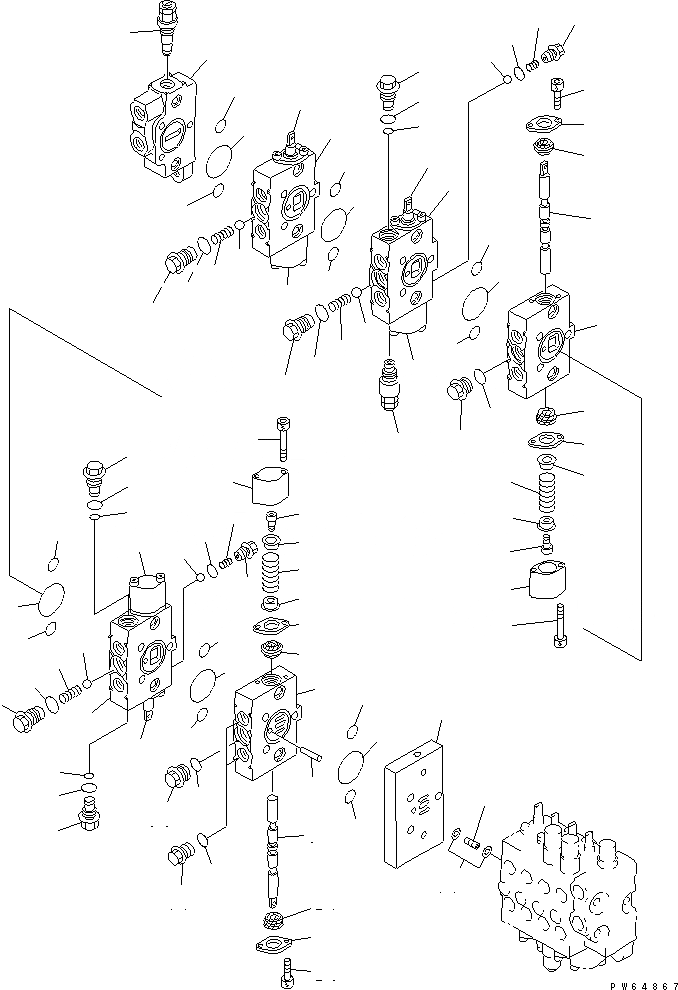 PW64867