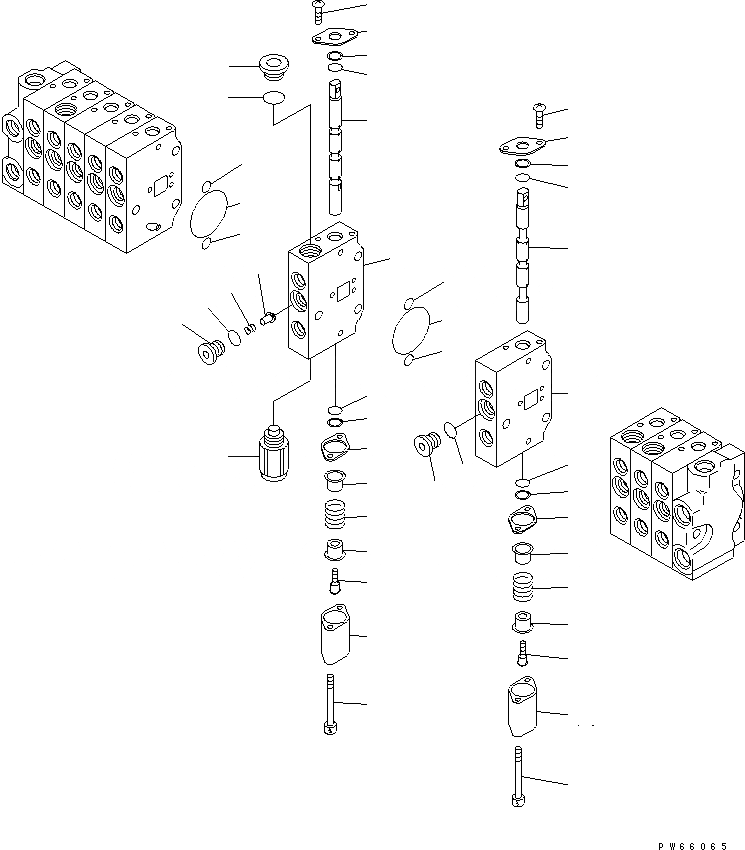 PW66065