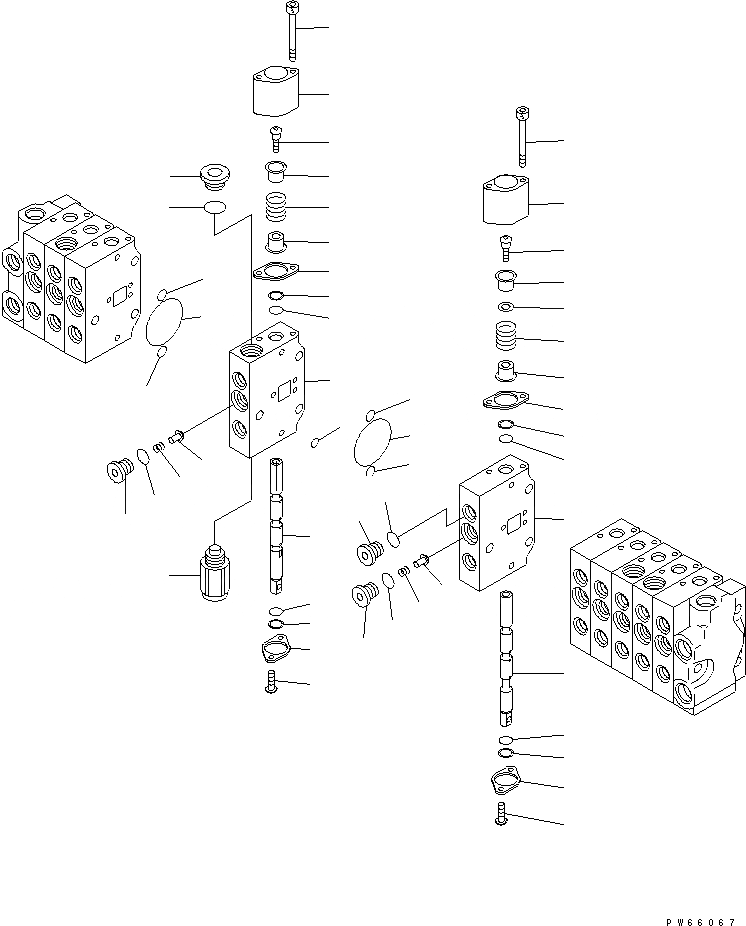 PW66067