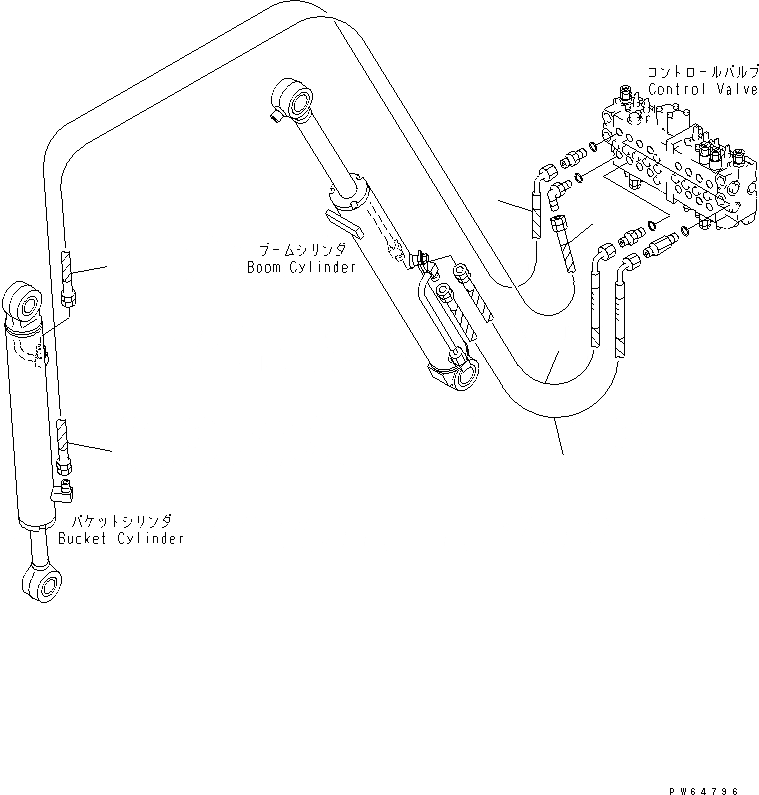 コントロールバルブ
Control Valve

ブームシリンダ
Boom Cylinder

バケットシリンダ
Bucket Cylinder

PW64796