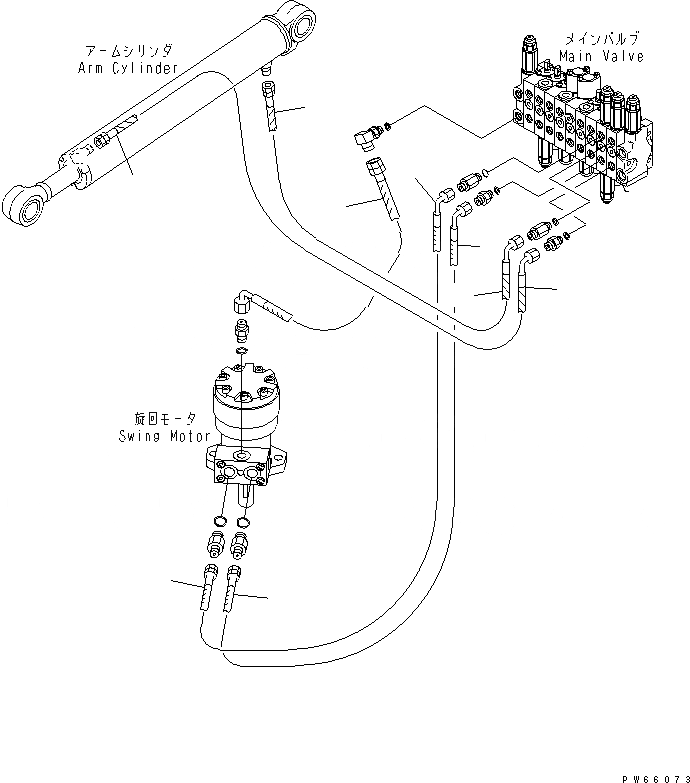 アームシリンダ
Arm Cylinder

メインバルブ
Main Valve

旋回モータ
Swing Motor

PW66073