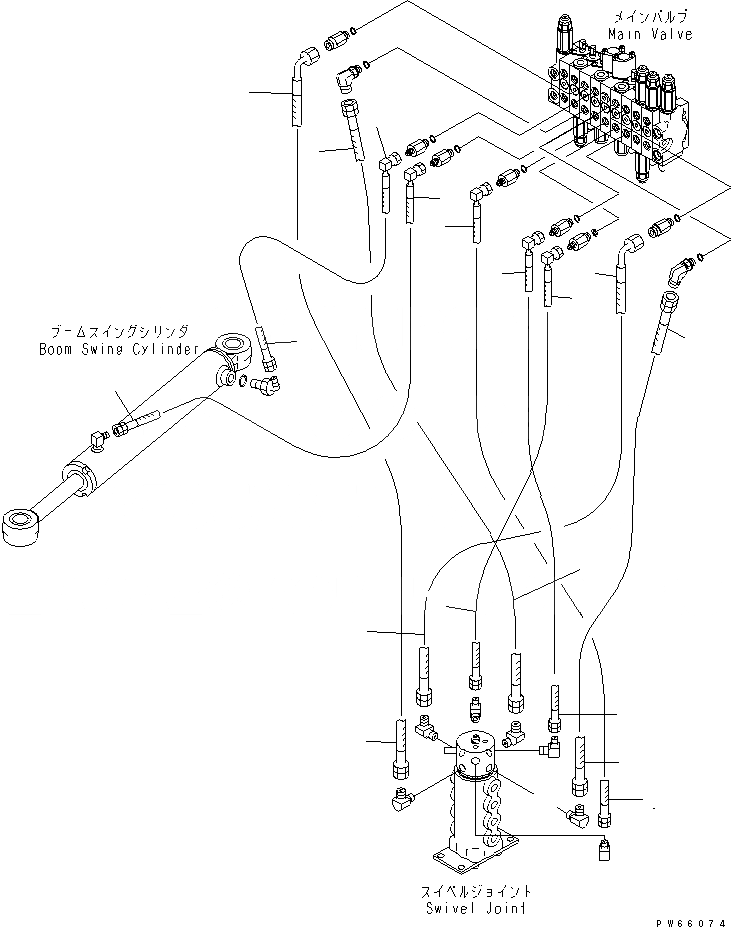 メインバルブ
Main Valve

ブームスイングシリンダ
Boom Swing Cylinder

スイベルジョイント
Swivel Joint

PW66074