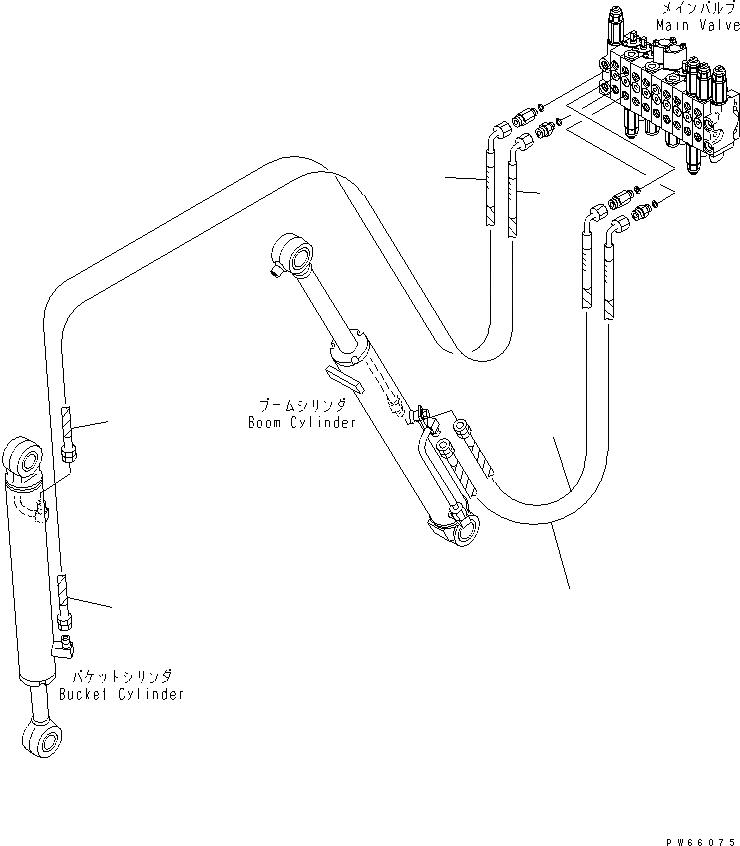 メインバルブ
Main Valve

ブームシリンダ
Boom Cylinder

バケットシリンダ
Bucket Cylinder

PW66075