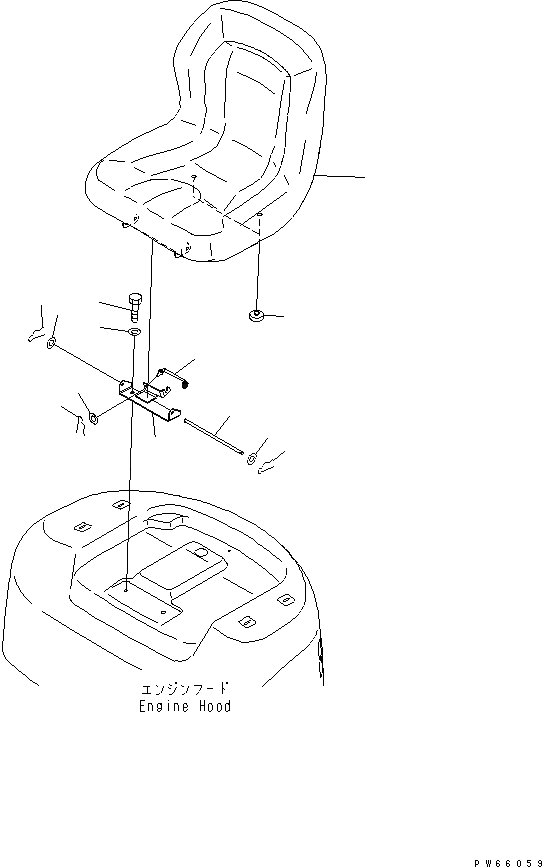 エンジンフード
Engine Hood

PW66059