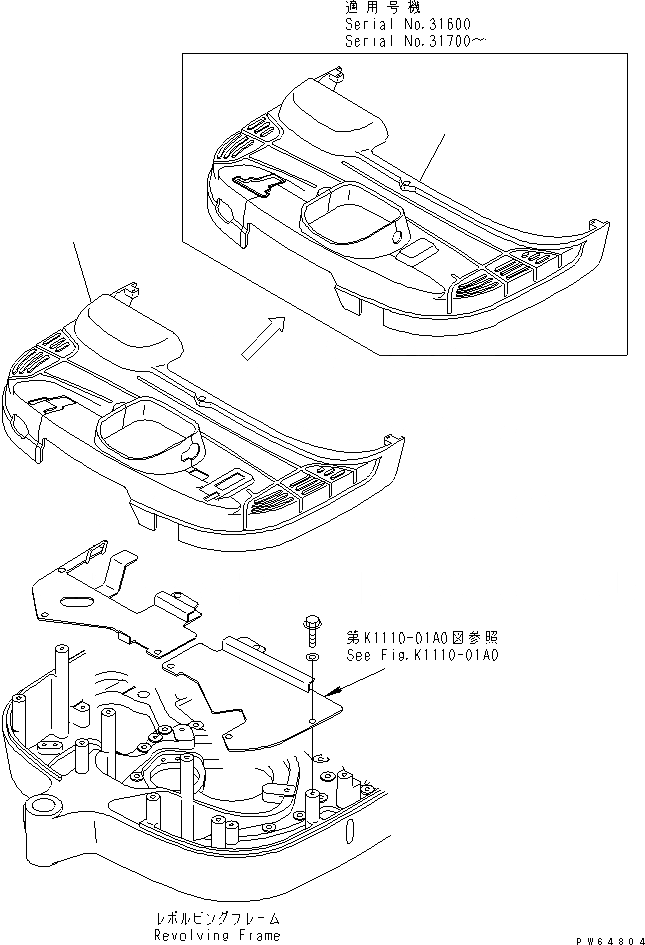 適用号機
Serial No.31600
Serial No.31700～

第K1110-01A0図参照
See Fig.K1110-01A0

レボルビングフレーム
Revolving Frame

PW64804