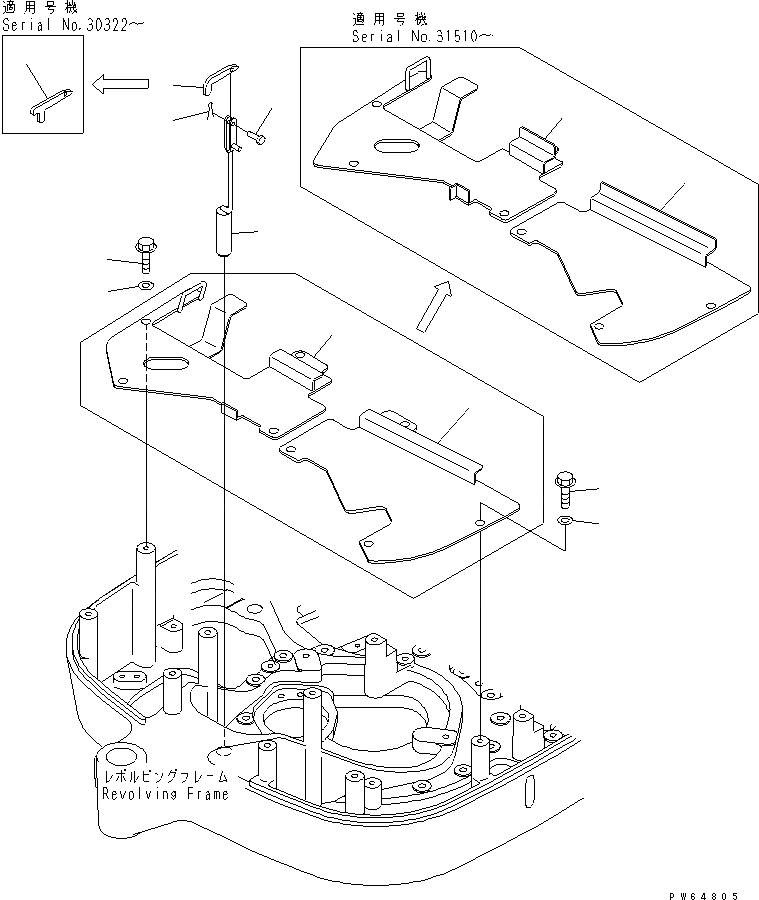 適用号機
Serial No.30322～

適用号機
Serial No.31510～

レボルビングフレーム
Revolving Frame

PW64805