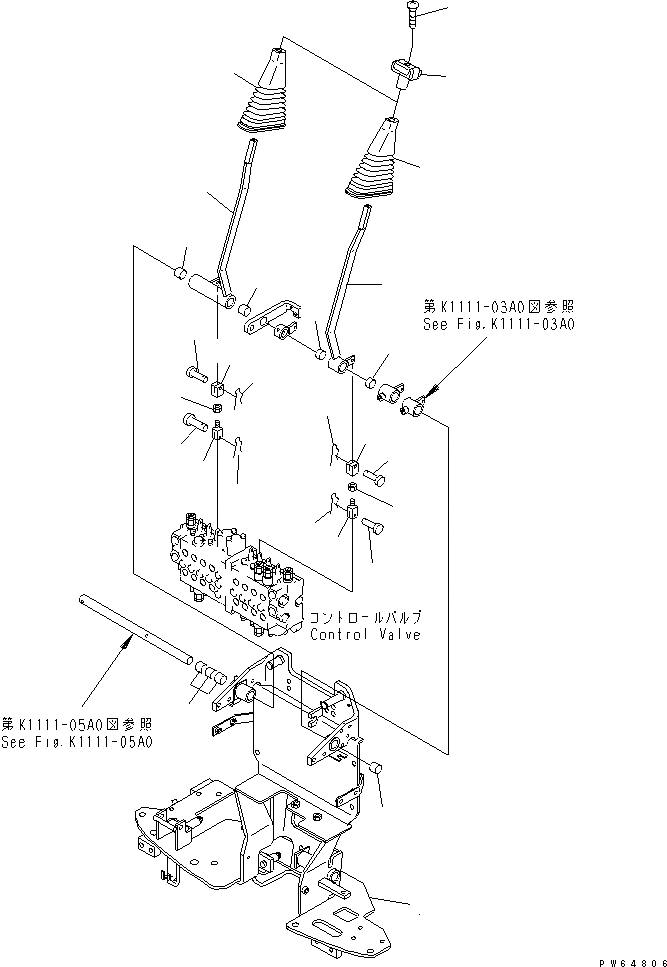 第K1111-03A0図参照
See Fig.K1111-03A0

コントロールバルブ
Control Valve

第K1111-05A0図参照
See Fig.K1111-05A0

PW64806