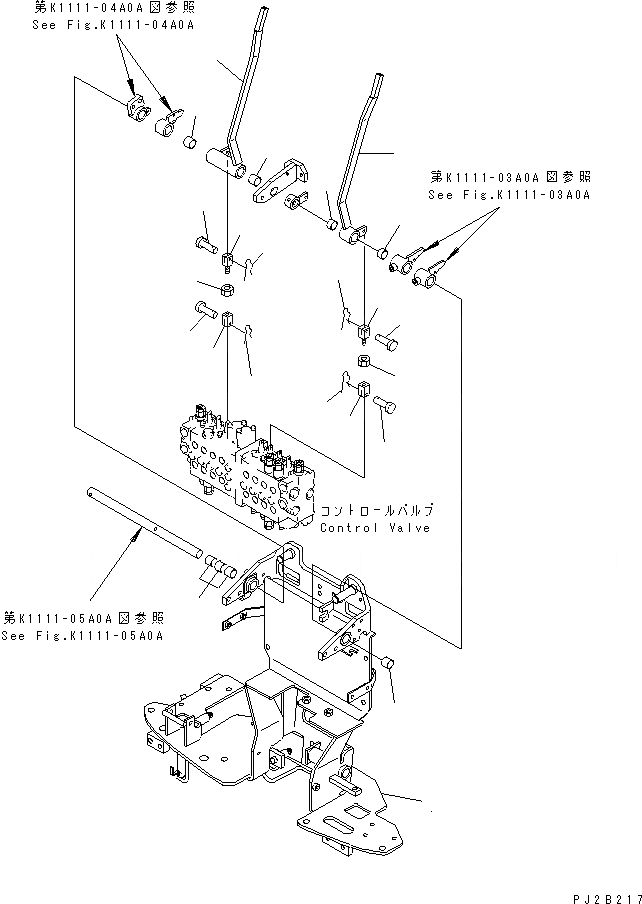 第K1111-04A0A図参照
See Fig.K1111-04A0A

第K1111-03A0A図参照
See Fig.K1111-03A0A

コントロールバルブ
Control Valve

第K1111-05A0A図参照
See Fig.K1111-05A0A

PJ2B217