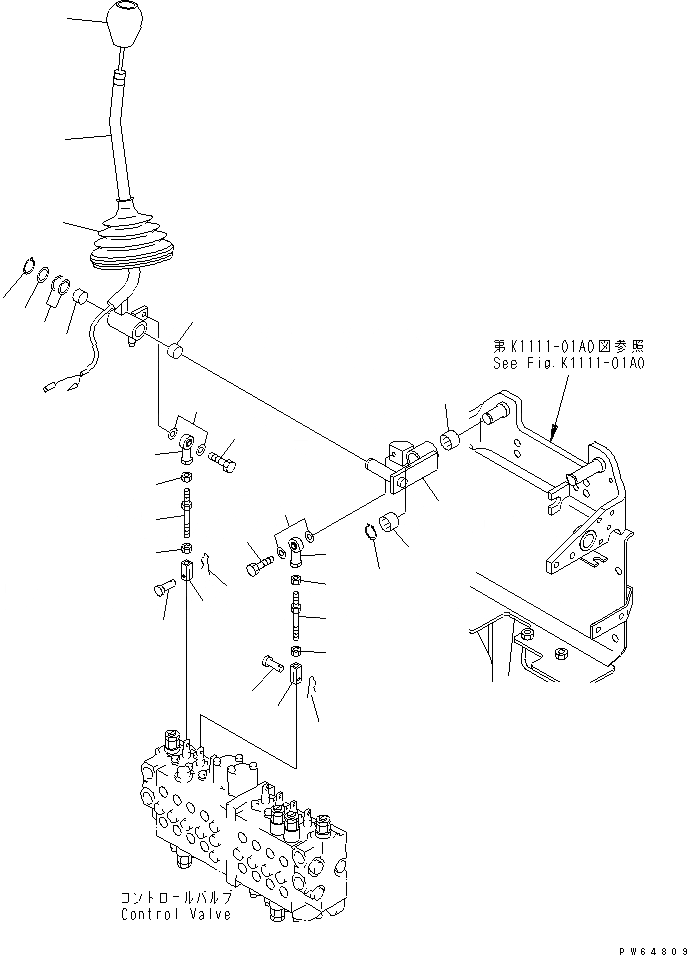 第K1111-01A0図参照
See Fig.K1111-01A0

コントロールバルブ
Control Valve

PW64809