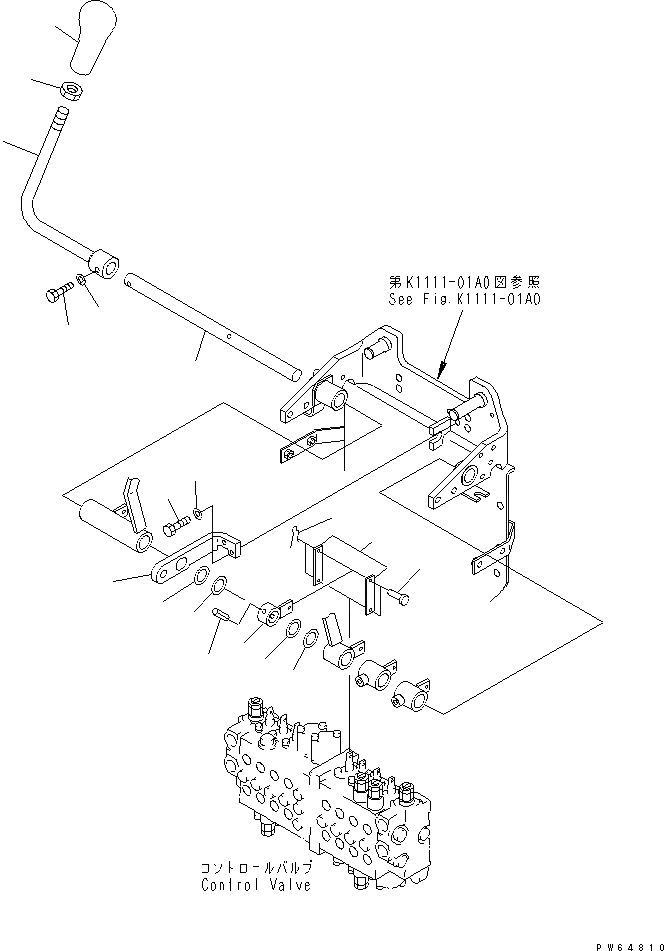 第K1111-01A0図参照
See Fig.K1111-01A0

コントロールバルブ
Control Valve

PW64810