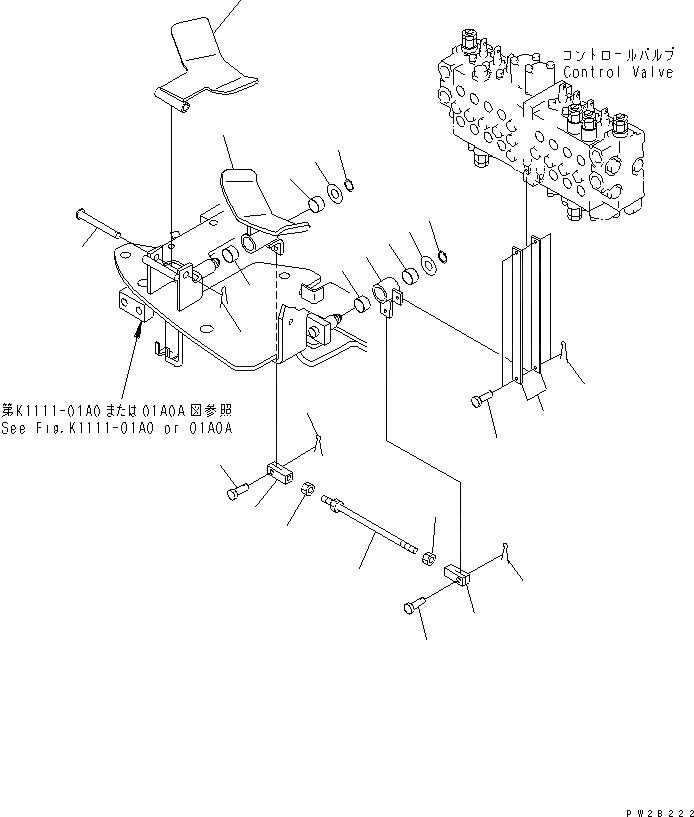 コントロールバルブ
Control Valve

第K1111-01A0または01A0A図参照
See Fig.K1111-01A0 or 01A0A

PW2B222