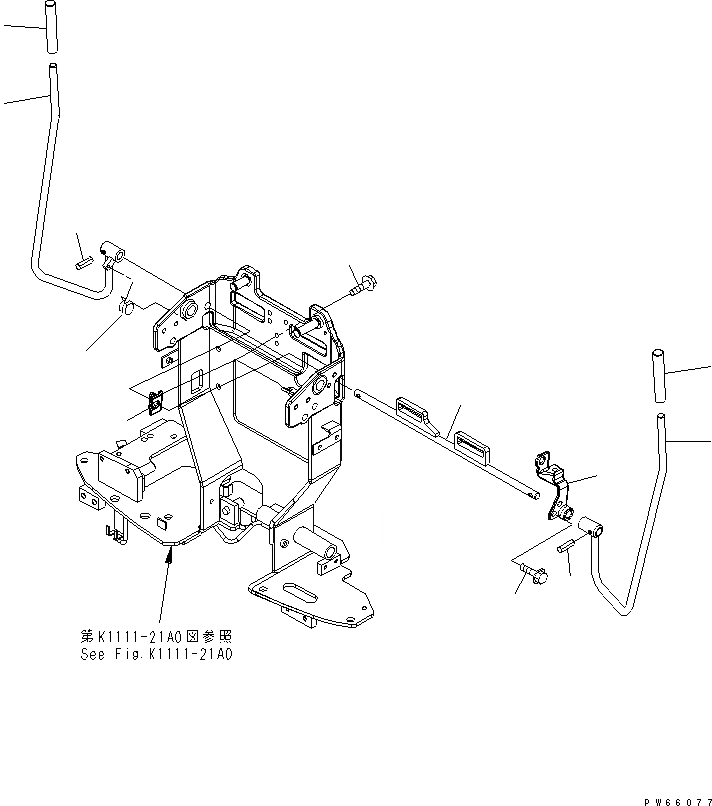 第K1111-21A0図参照
See Fig.K1111-21A0

PW66077