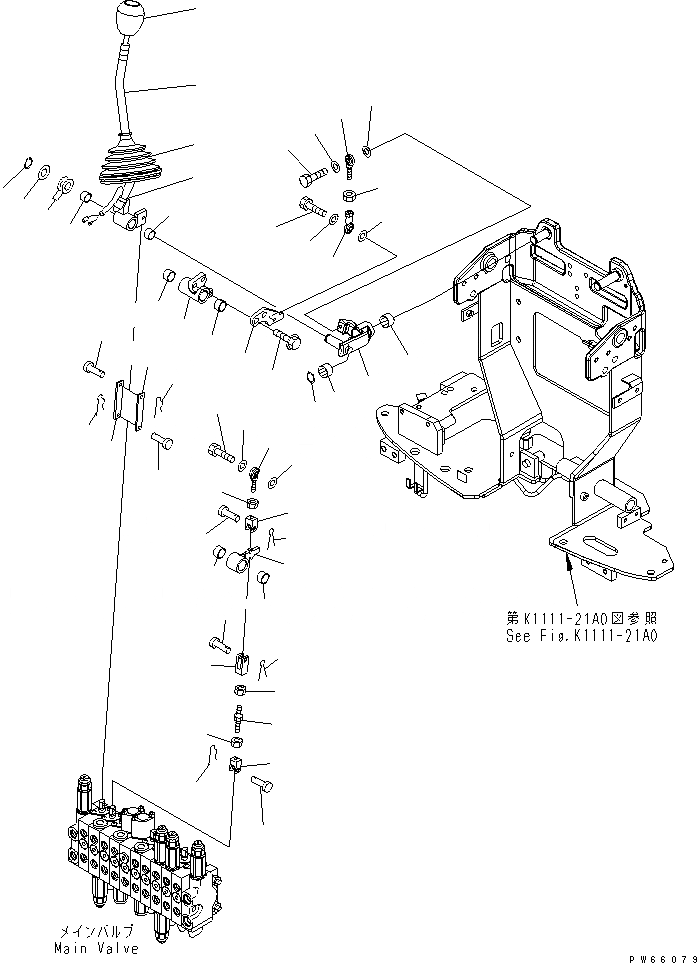 第K1111-21A0図参照
See Fig.K1111-21A0

メインバルブ
Main Valve

PW66079