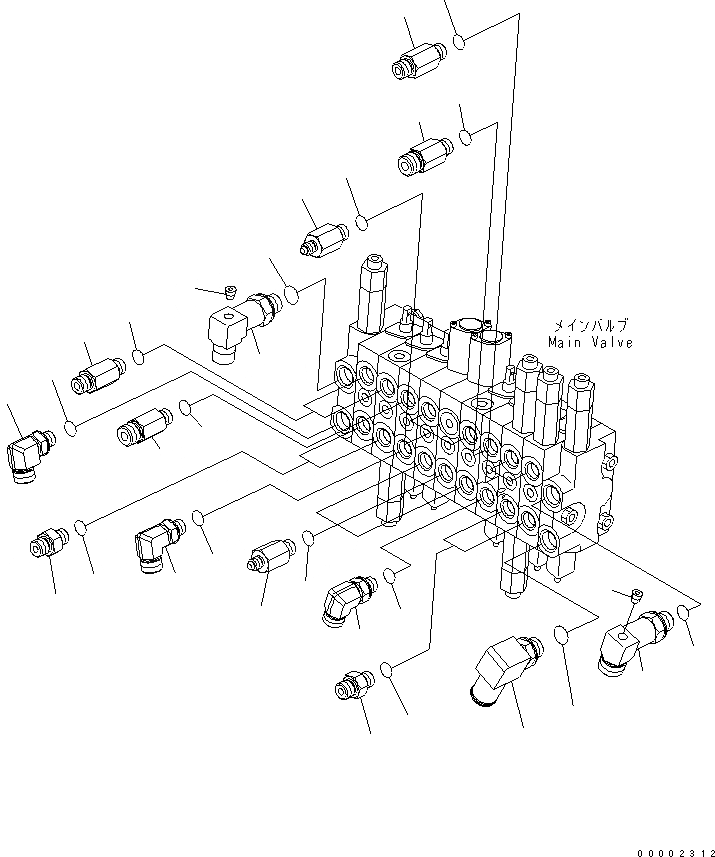 メインバルブ
Main Valve

00002312