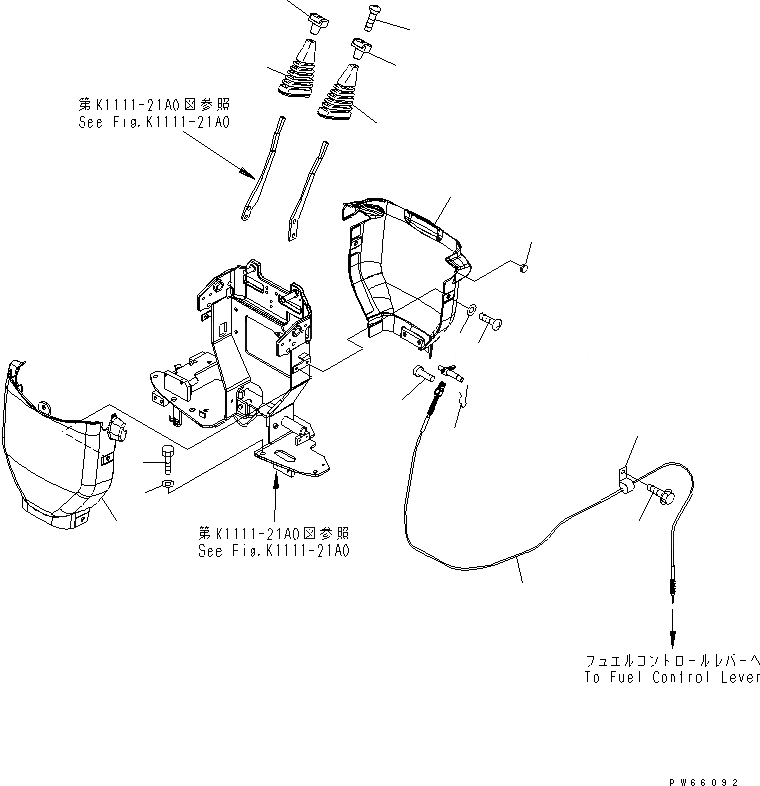 第K1111-21A0図参照
See Fig.K1111-21A0

第K1111-21A0図参照
See Fig.K1111-21A0

フュエルコントロールレバーへ
To Fuel Control Lever

PW66092