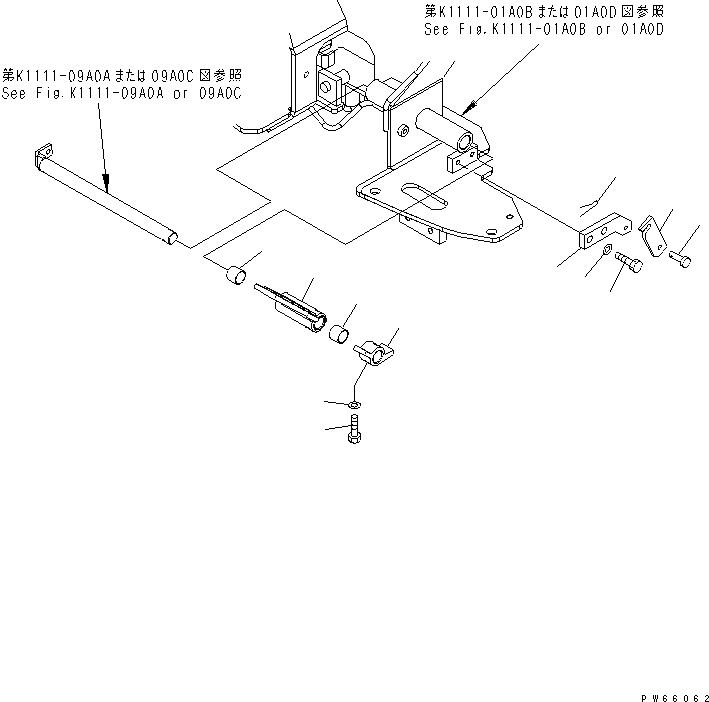 第K1111-01A0Bまたは01A0D図参照
See Fig.K1111-01A0B or 01A0D

第K1111-09A0Aまたは09A0C図参照
See Fig.K1111-09A0A or 09A0C

PW66062