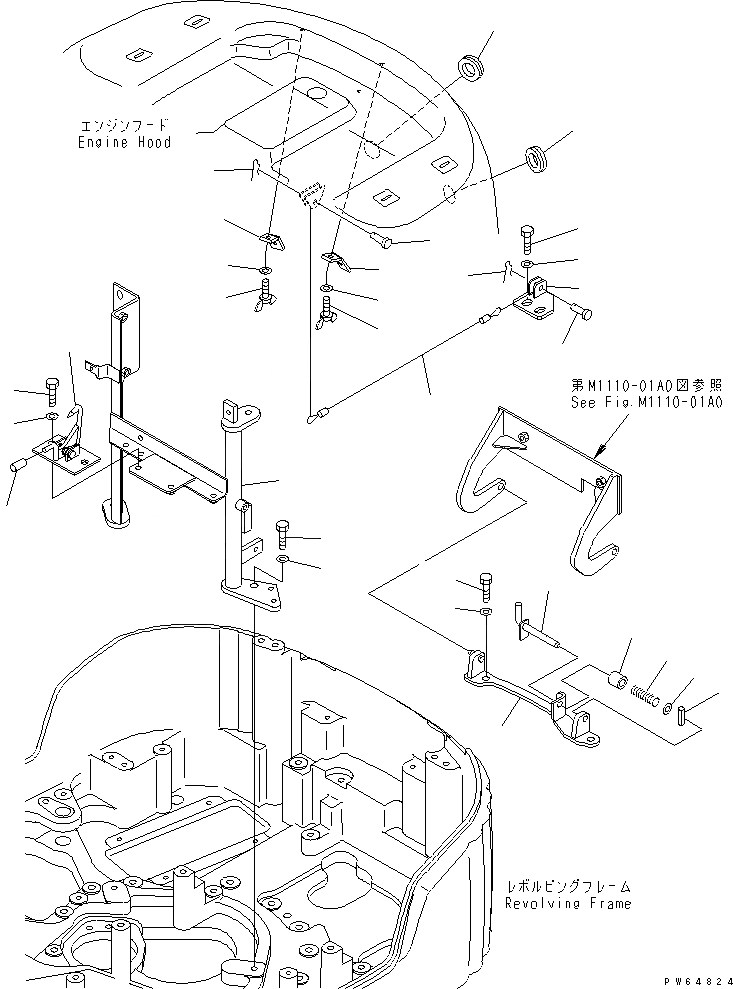 エンジンフード
Engine Hood

第M1110-01A0図参照
See Fig.M1110-01A0

レボルビングフレーム
Revolving Frame

PW64824