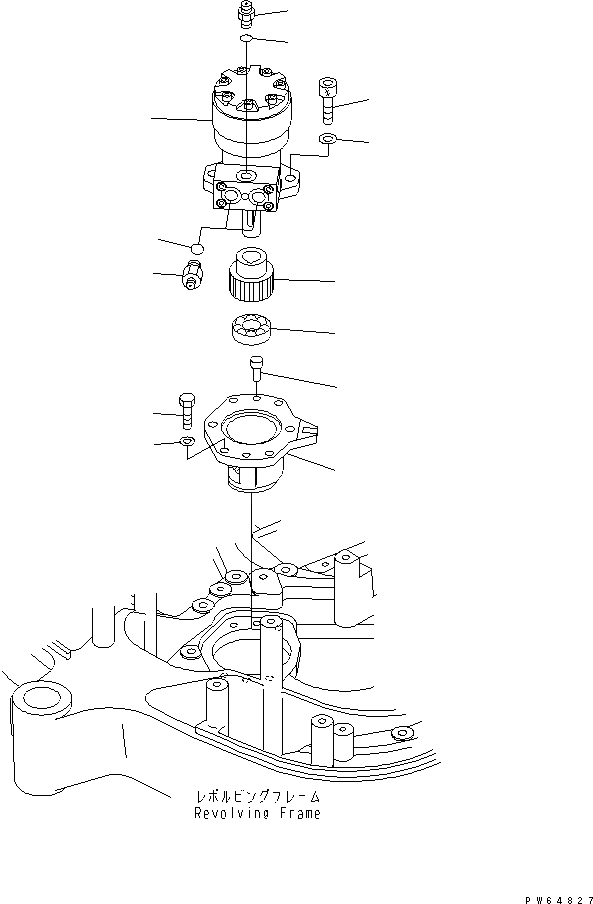 レボルビングフレーム
Revolving Frame

PW64827