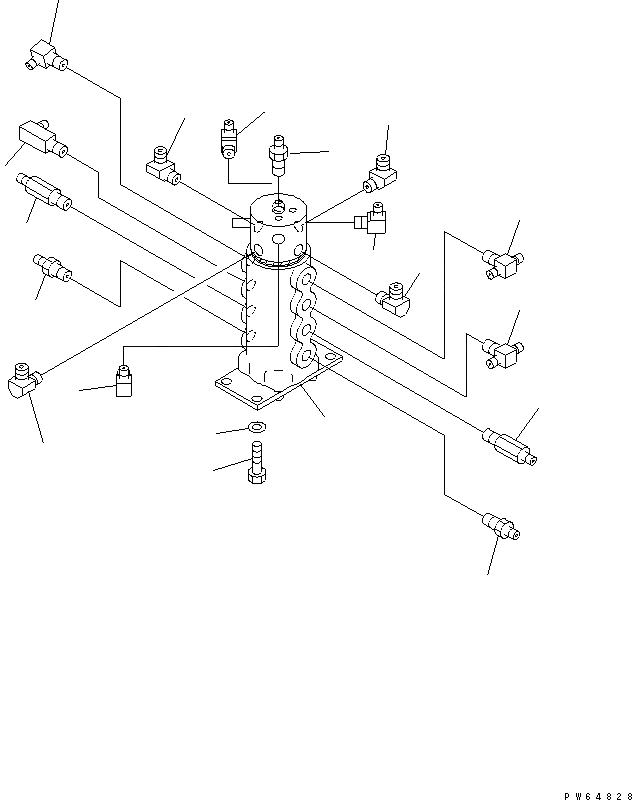 PW64828