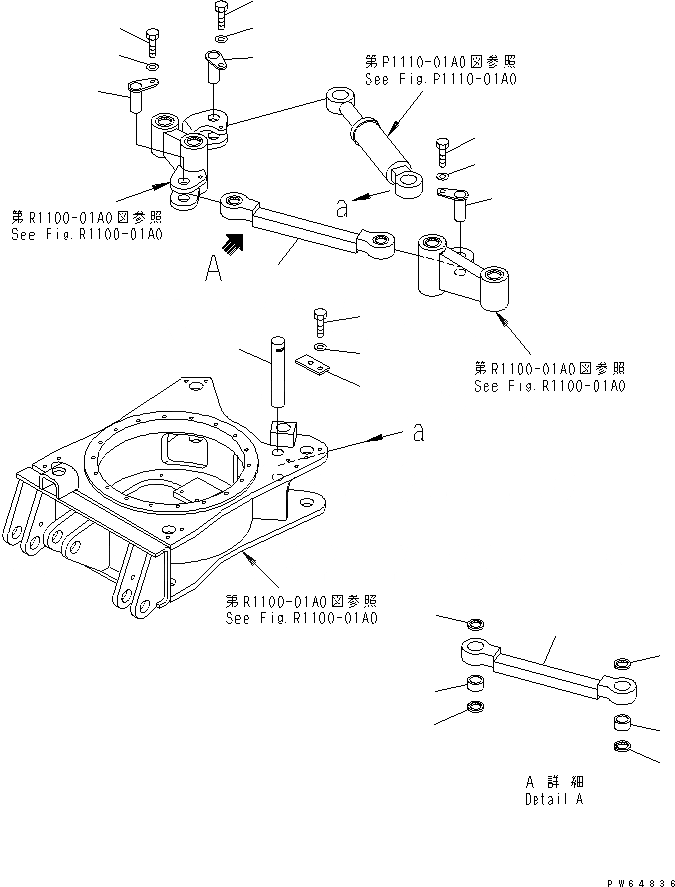 第P1110-01A0図参照
See Fig.P1110-01A0

a

第R1100-01A0図参照
See Fig.R1100-01A0

A

第R1100-01A0図参照
See Fig.R1100-01A0

a

第R1100-01A0図参照
See Fig.R1100-01A0

A 詳 細
Detail A

PW64836