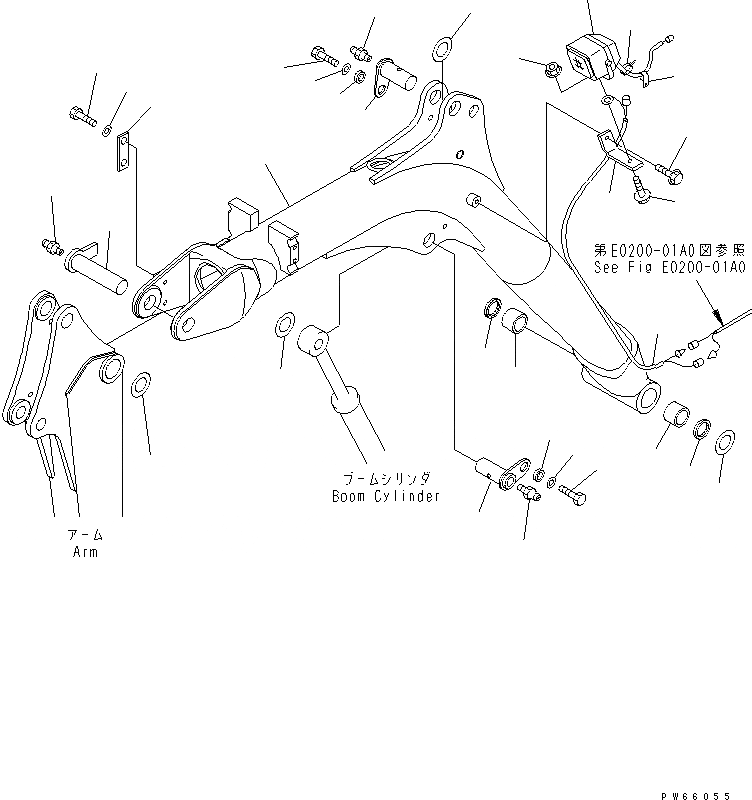 第E0200-01A0図参照
See Fig E0200-01A0

ブームシリンダ
Boom Cylinder

アーム
Arm

PW66055