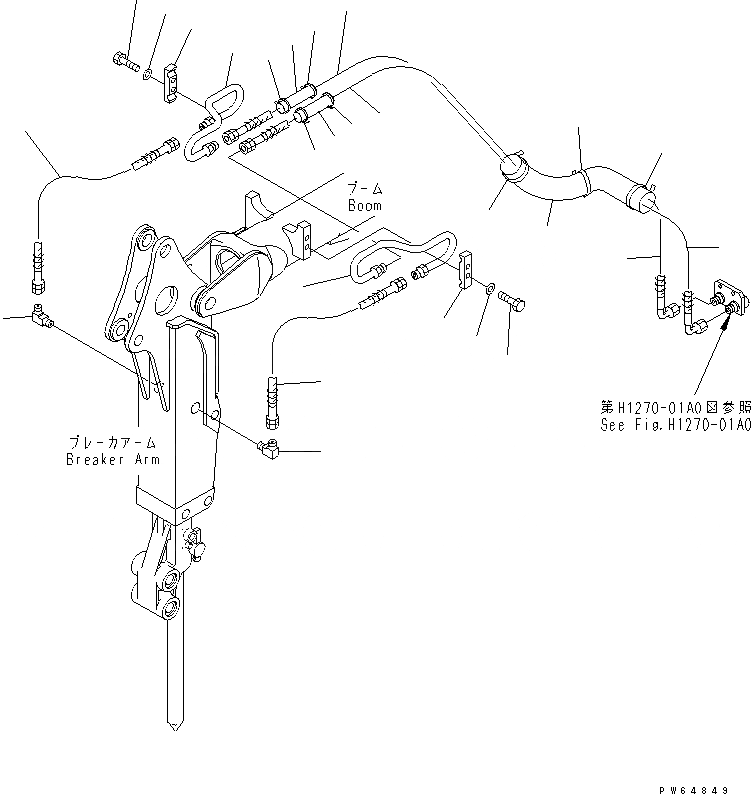 ブーム
Boom

第H1270-01A0図参照
See Fig.H1270-01A0

ブレーカアーム
Breaker Arm

PW64849