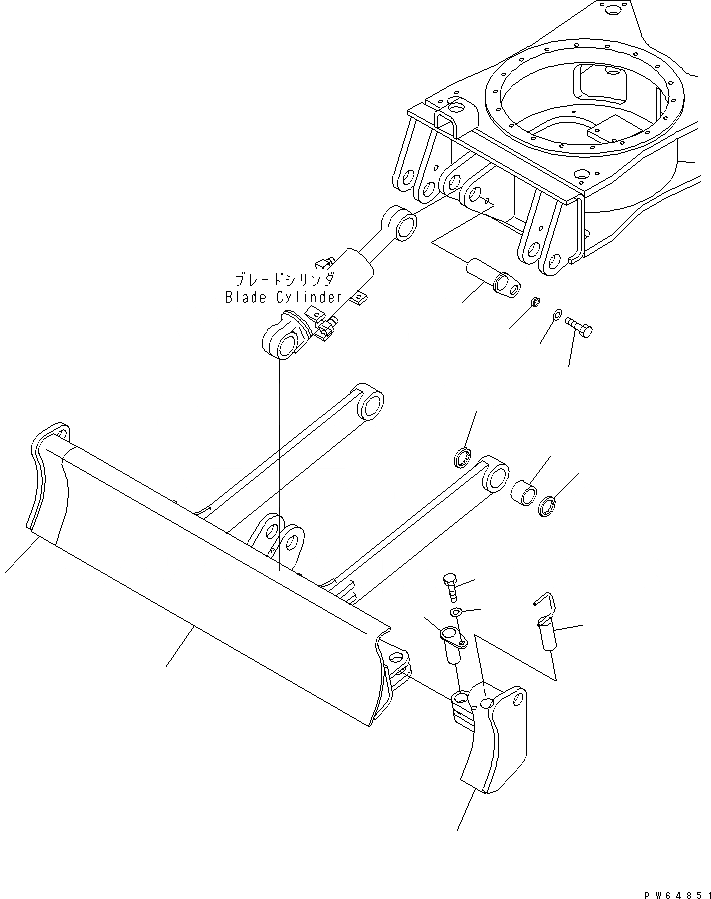 ブレードシリンダ
Blade Cylinder

PW64851