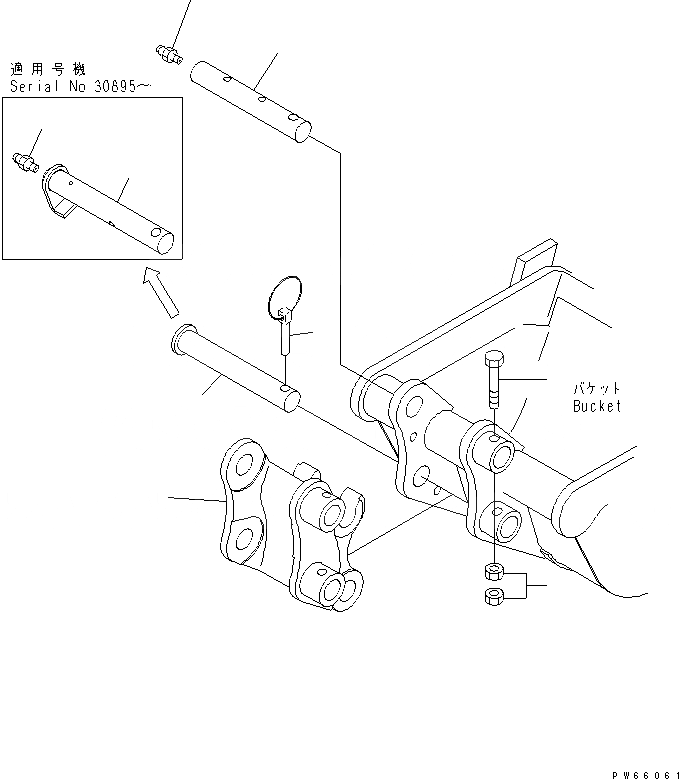 適用号機
Serial No 30895~

バケット
Bucket

PW66061