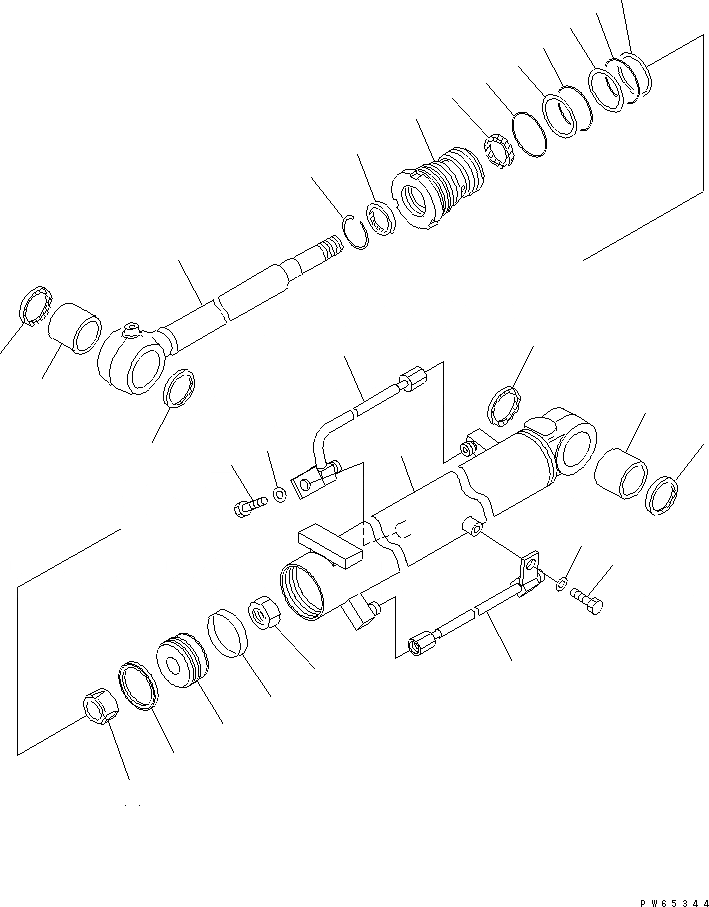 PW65344