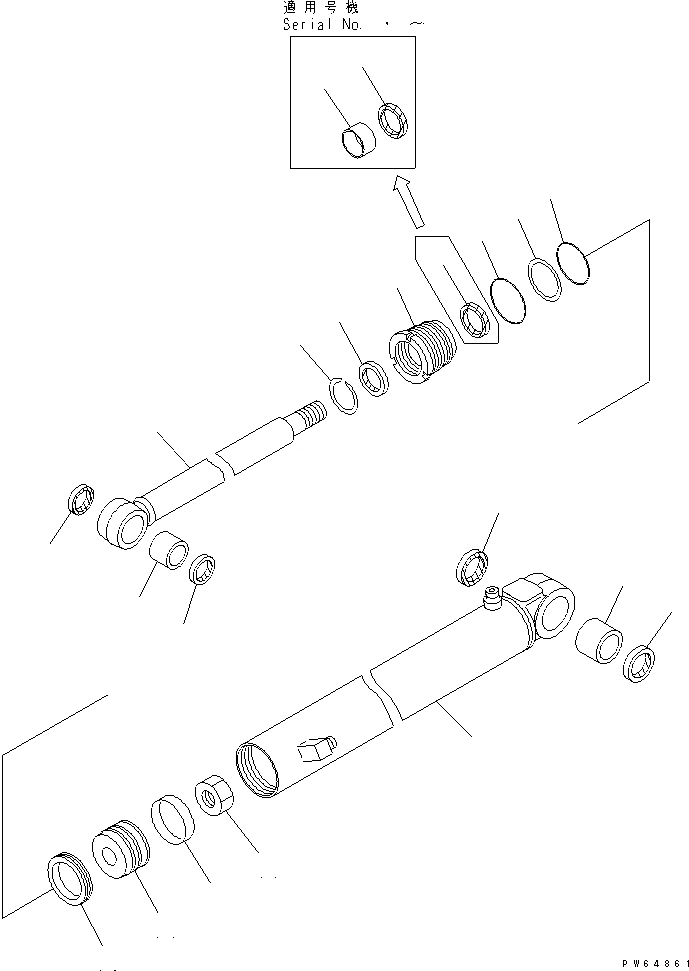 適用号機
Serial No. ・ ~

PW64861