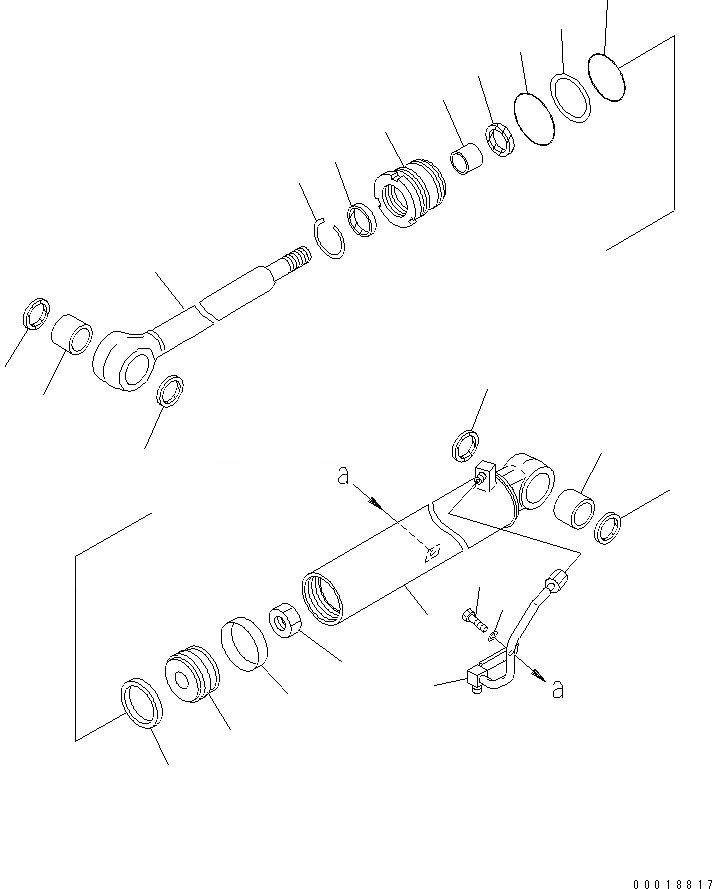 a

a

00018817