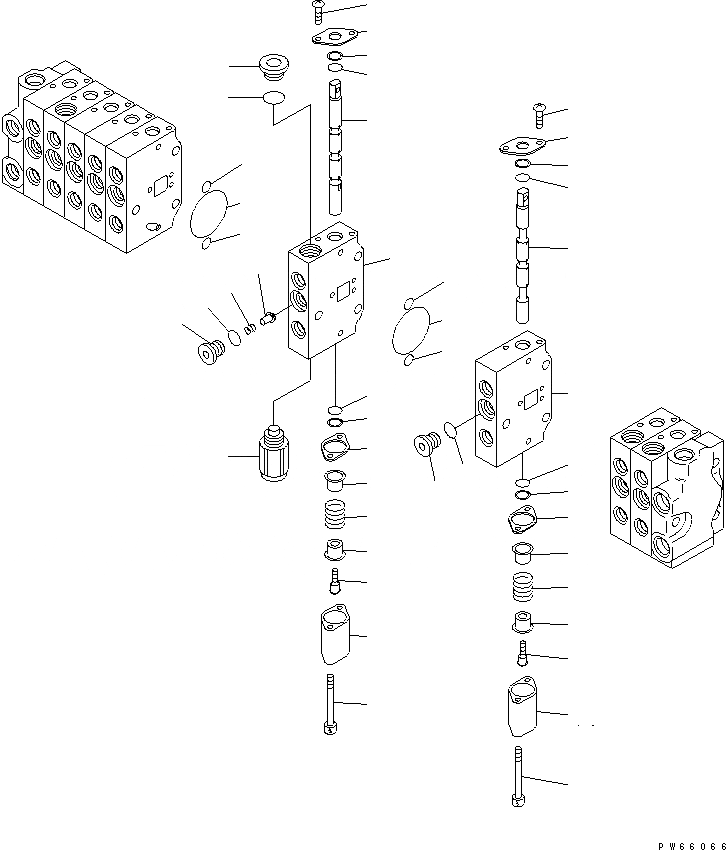 PW66066