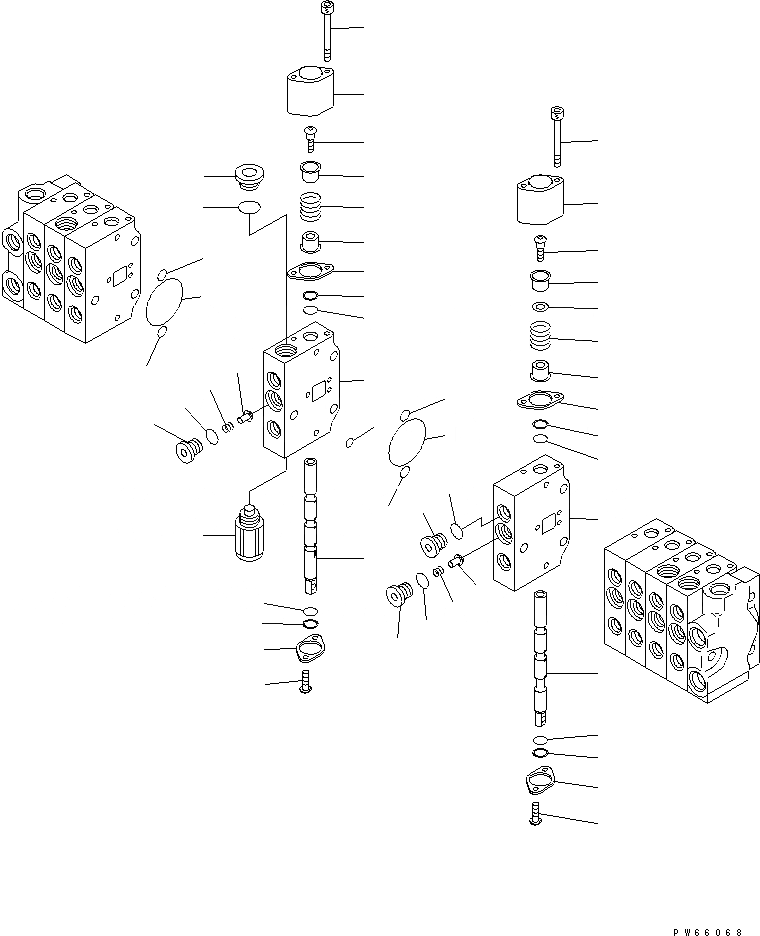 PW66068