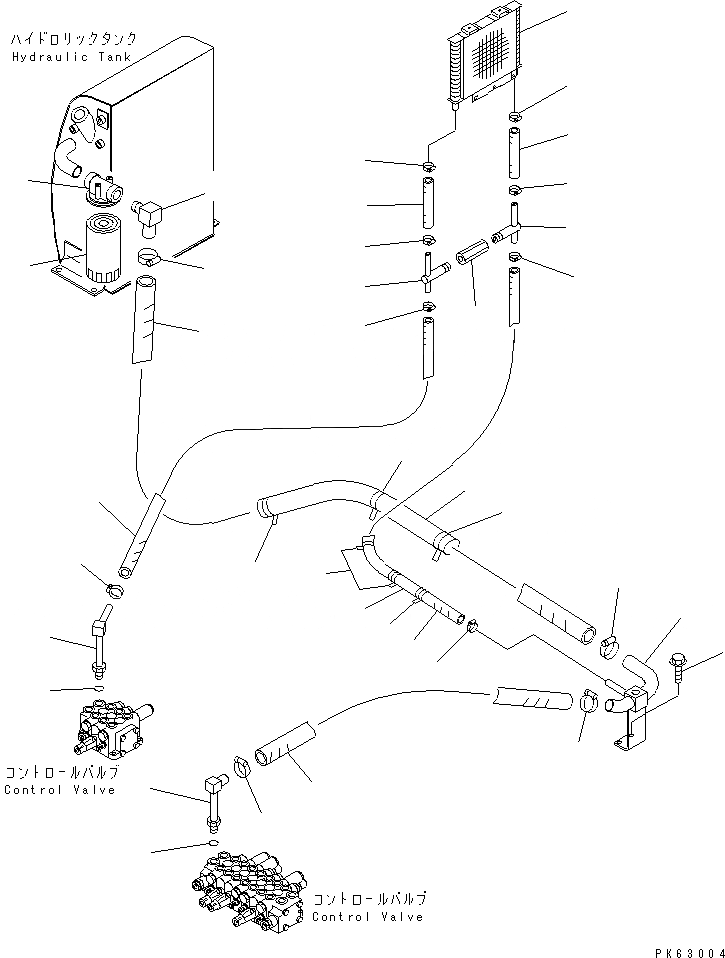 ハイドロリックタンク
Hydraulic Tank

コントロールバルブ
Control Valve

コントロールバルブ
Control Valve

PK63004