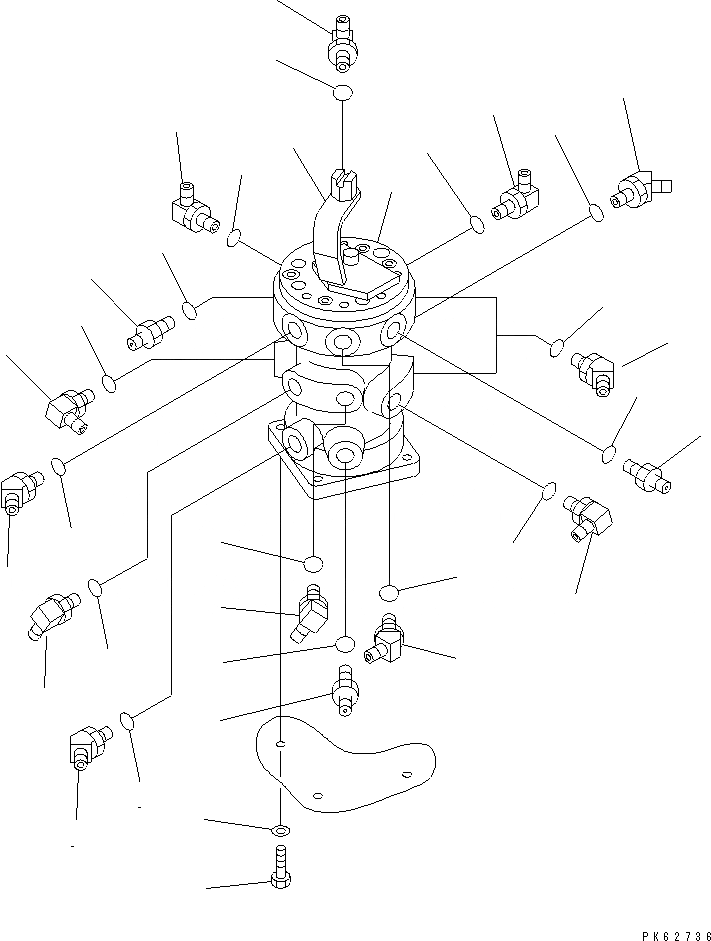 PK62736