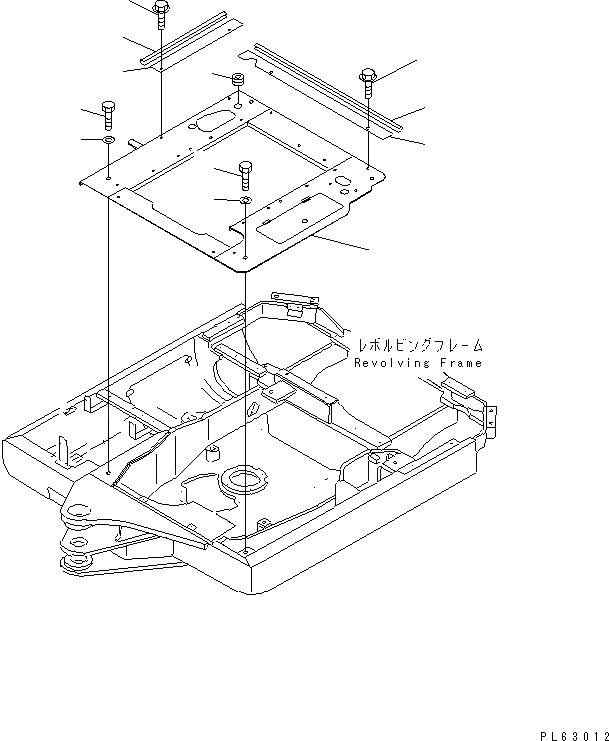 レボルビングフレーム
Revolving Frame

PL63012