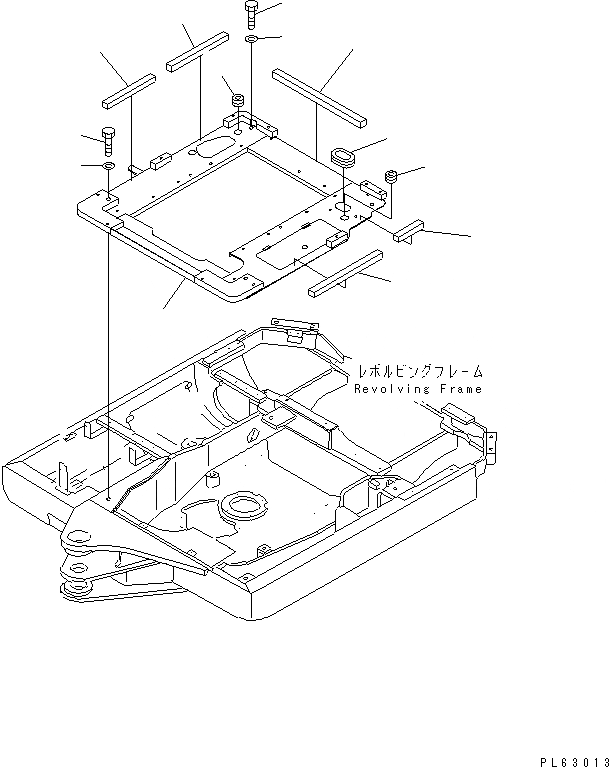 レボルビングフレーム
Revolving Frame

PL63013